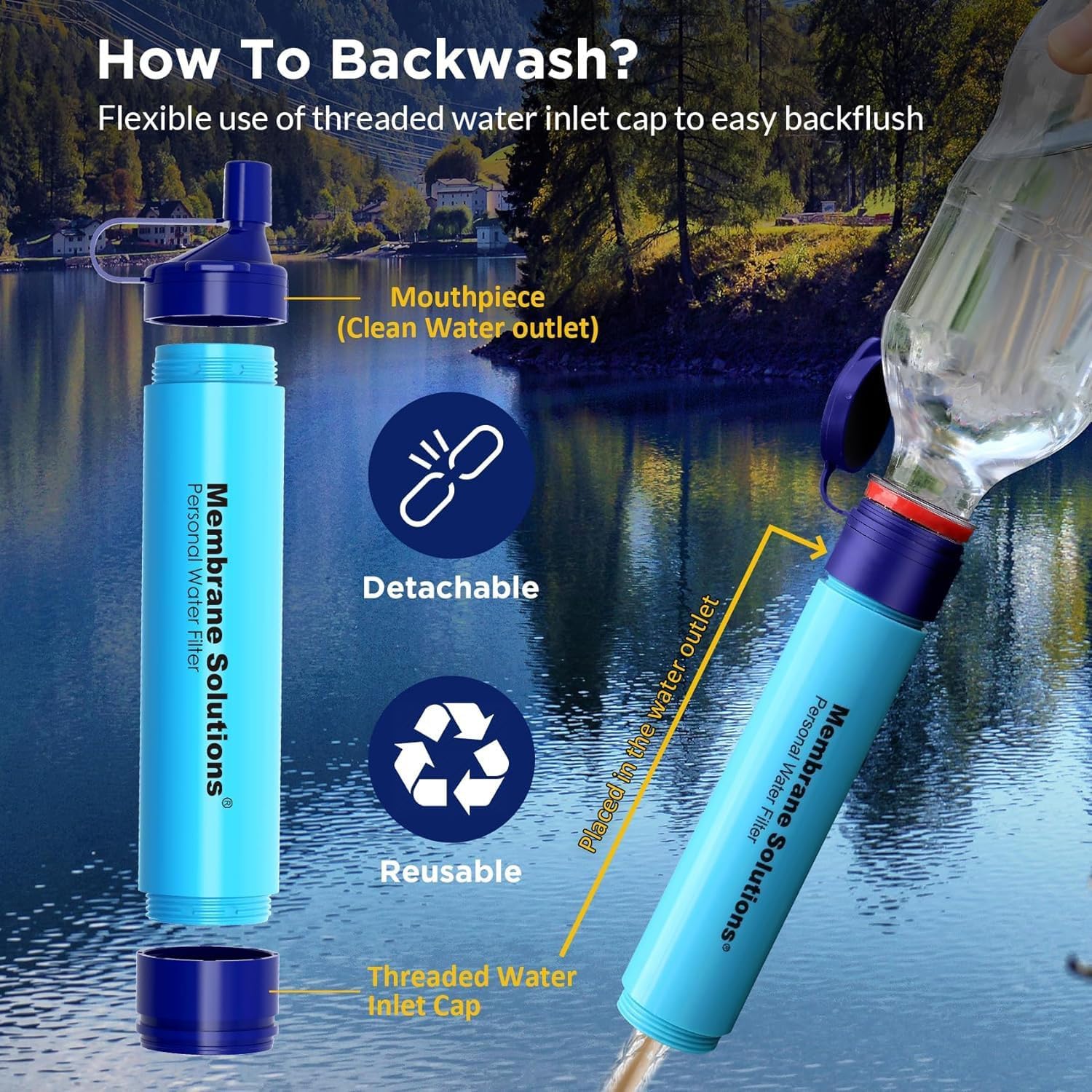 How To Backwash?
Flexible use of threaded water inlet cap to easy backflush

Mouthpiece
(Clean Water outlet)

Membrane Solutions®
Personal Water Filter

Detachable

Reusable

Threaded Water
Inlet Cap

Placed in the water outlet

Membrane Solutions®
Personal Water Filter